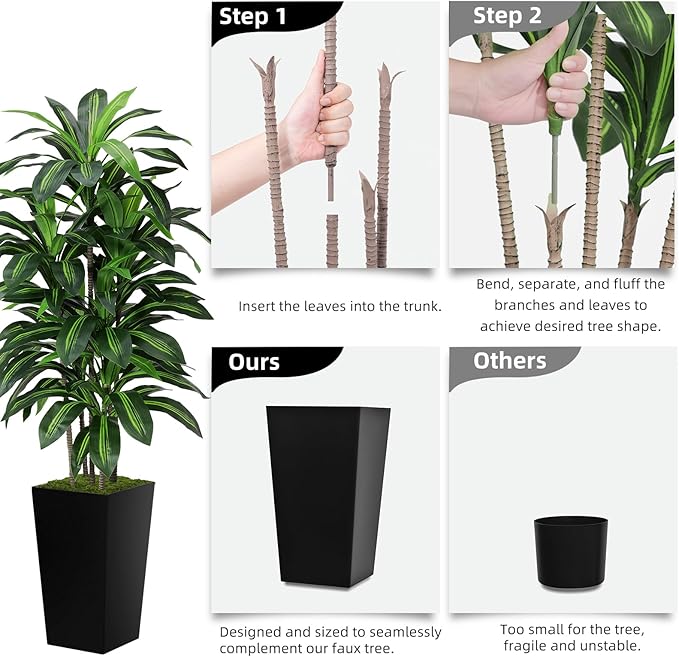 Step 1

Insert the leaves into the trunk.

Step 2

Bend, separate, and fluff the branches and leaves to achieve desired tree shape.

Ours

Designed and sized to seamlessly complement our faux tree.

Others

Too small for the tree, fragile and unstable.