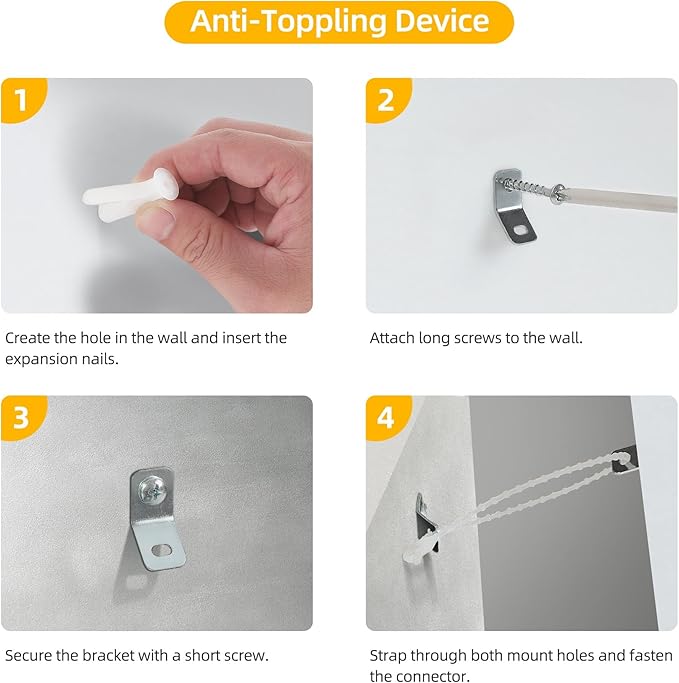 Anti-Toppling Device

1

Create the hole in the wall and insert the expansion nails.

2

Attach long screws to the wall.

3

Secure the bracket with a short screw.

4

Strap through both mount holes and fasten the connector.