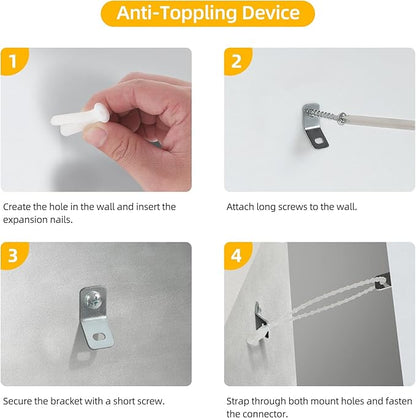 Anti-Toppling Device

1

Create the hole in the wall and insert the expansion nails.

2

Attach long screws to the wall.

3

Secure the bracket with a short screw.

4

Strap through both mount holes and fasten the connector.