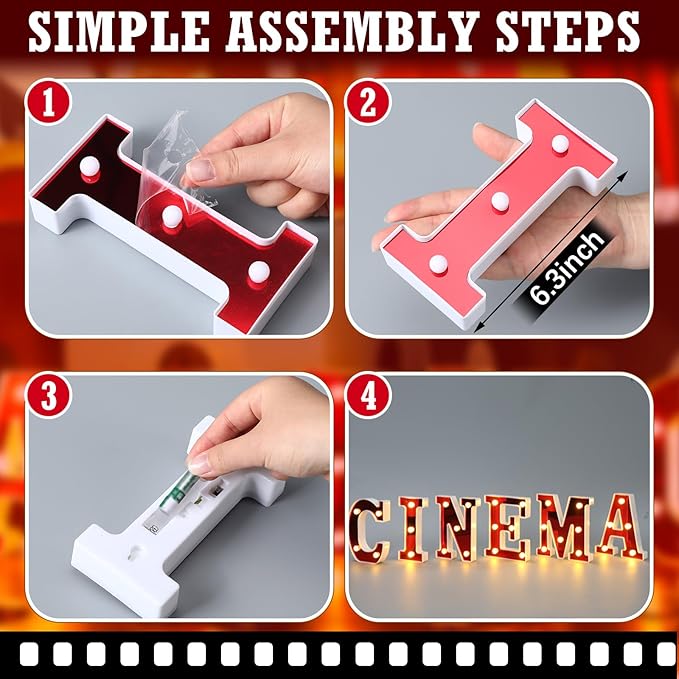 SIMPLE ASSEMBLY STEPS

1

2

6.3inch

3

4

CINEMA