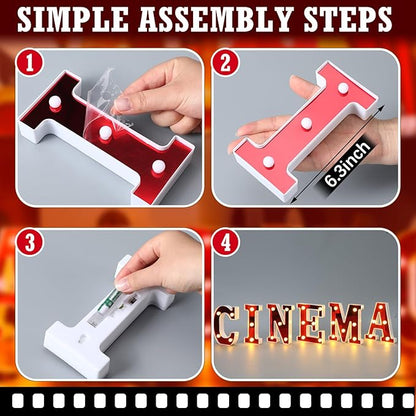 SIMPLE ASSEMBLY STEPS

1

2

6.3inch

3

4

CINEMA