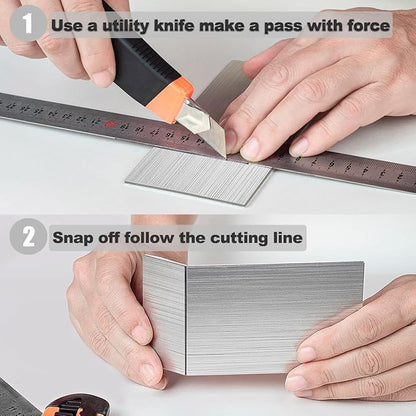 1 Use a utility knife make a pass with force

2 Snap off follow the cutting line