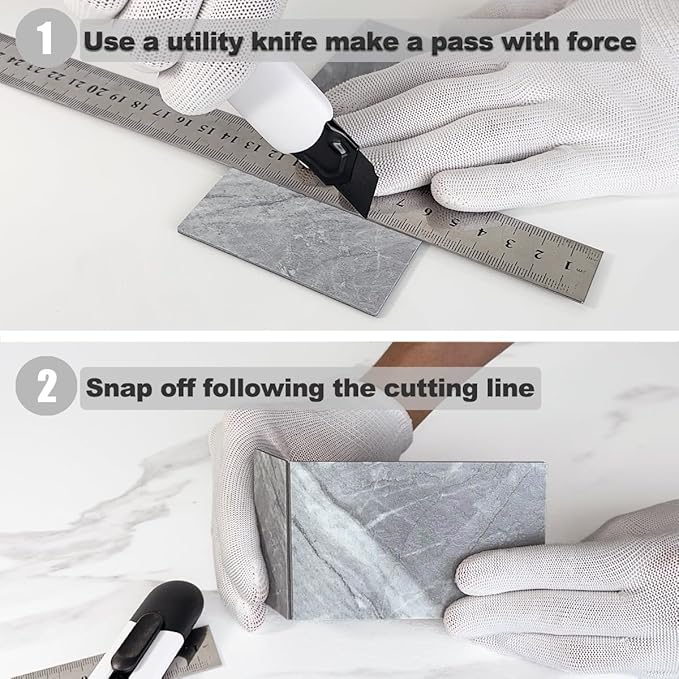 1 Use a utility knife make a pass with force

24 23 22 21 20 19 18 17 16 15 14 13 12 7 6 5 4 3 2 1

2 Snap off following the cutting line