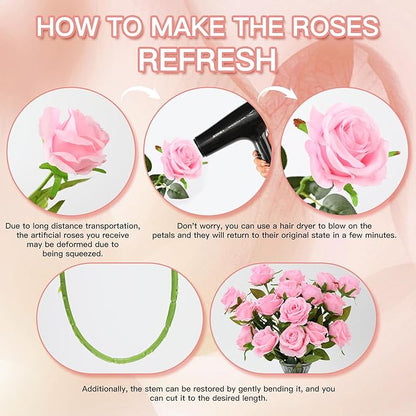 HOW TO MAKE THE ROSES REFRESH

Due to long distance transportation, the artificial roses you receive may be deformed due to being squeezed.

Don't worry, you can use a hair dryer to blow on the petals and they will return to their original state in a few minutes.

Additionally, the stem can be restored by gently bending it, and you can cut it to the desired length.