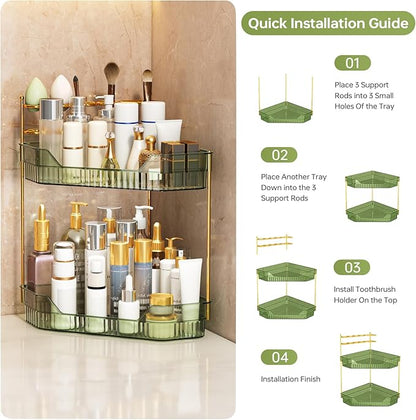 Quick Installation Guide

01

Place 3 Support Rods into 3 Small Holes Of the Tray

02

Place Another Tray Down into the 3 Support Rods

03

Install Toothbrush Holder On the Top

04

Installation Finish