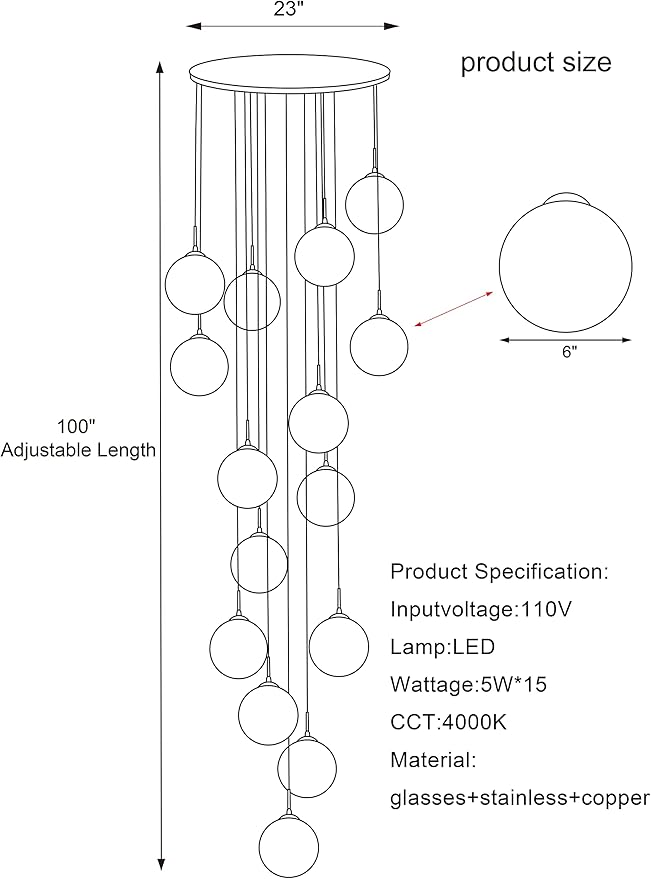 23"

product size

6"

100"
Adjustable Length

Product Specification:
Inputvoltage:110V
Lamp:LED
Wattage:5W*15
CCT:4000K
Material:
glasses+stainless+copper