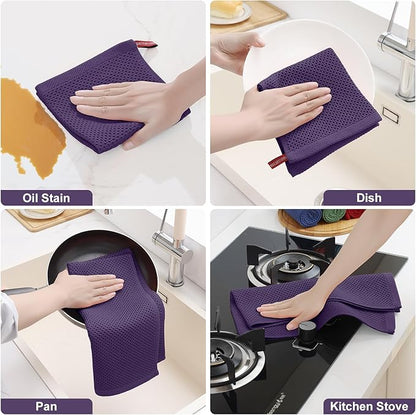 Oil Stain

Dish

Pan

Kitchen Stove