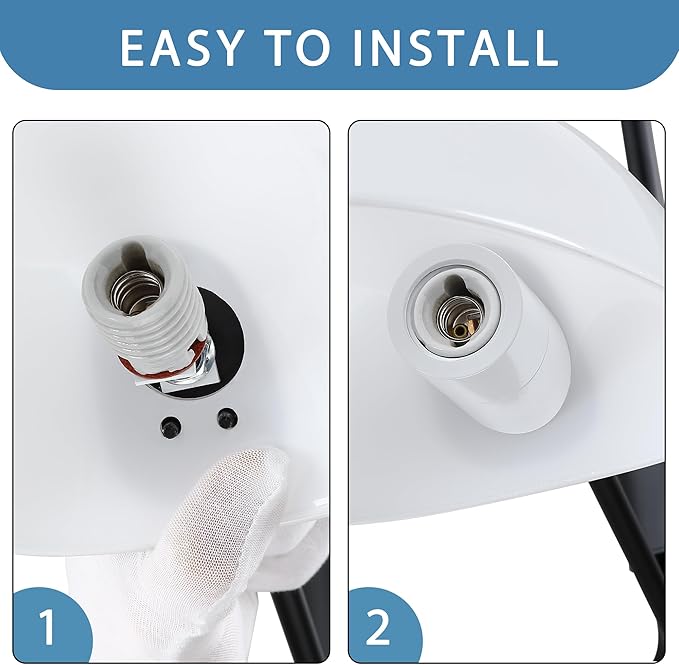 EASY TO INSTALL

1

2