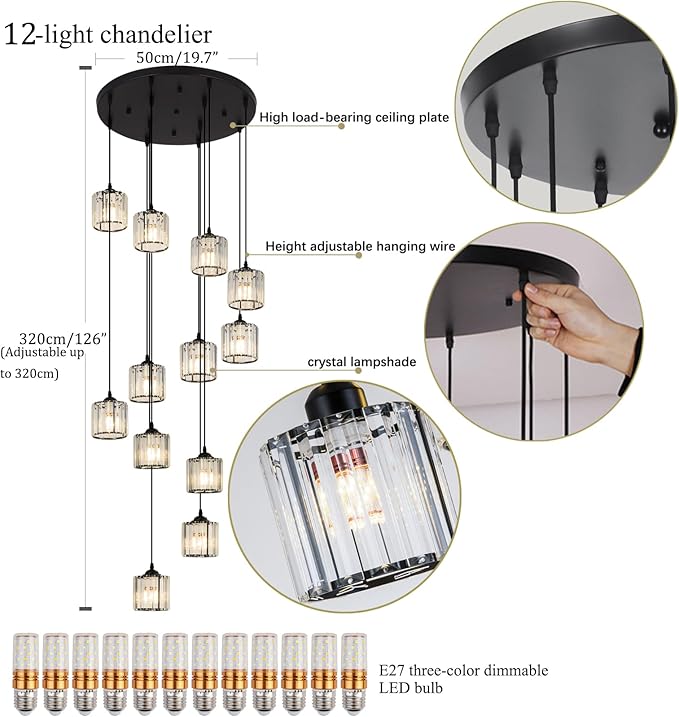 12-light chandelier

50cm/19.7"

High load-bearing ceiling plate

Height adjustable hanging wire

320cm/126"
(Adjustable up to 320cm)

crystal lampshade

E27 three-color dimmable LED bulb