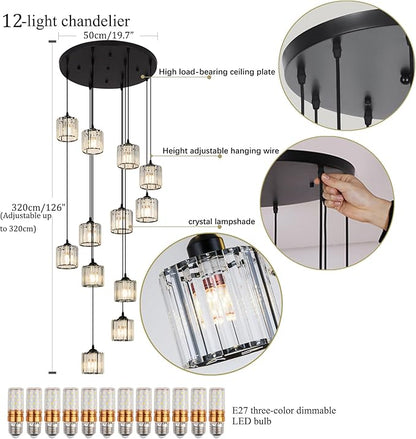 12-light chandelier

50cm/19.7"

High load-bearing ceiling plate

Height adjustable hanging wire

320cm/126"
(Adjustable up to 320cm)

crystal lampshade

E27 three-color dimmable LED bulb