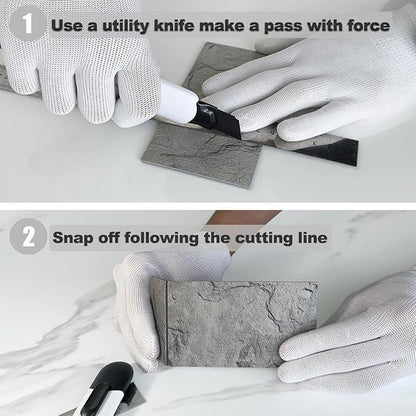 1 Use a utility knife make a pass with force

2 Snap off following the cutting line