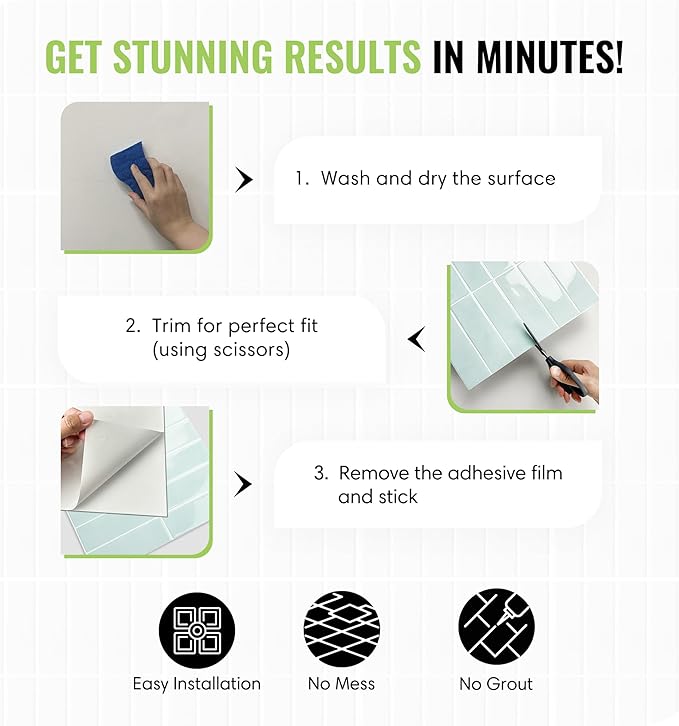 GET STUNNING RESULTS IN MINUTES!

1. Wash and dry the surface

2. Trim for perfect fit (using scissors)

3. Remove the adhesive film and stick

Easy Installation

No Mess

No Grout