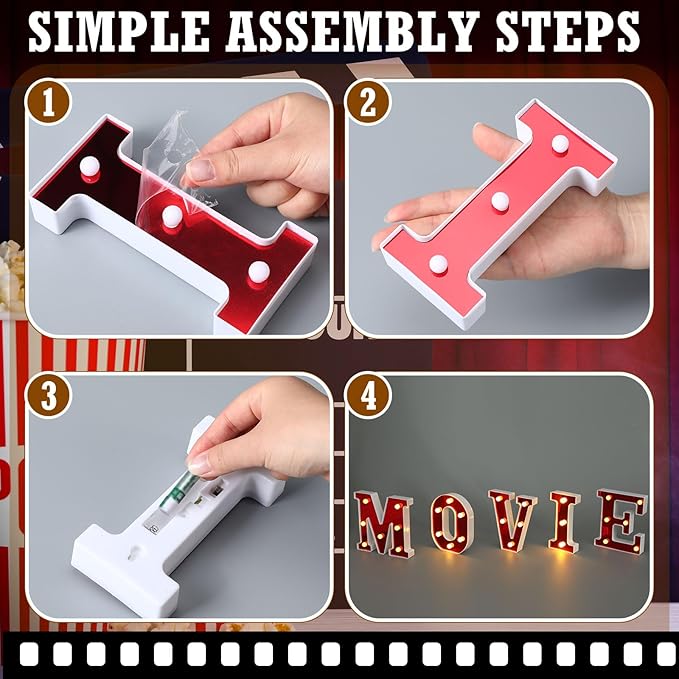 SIMPLE ASSEMBLY STEPS

1

2

3

4

MOVIE