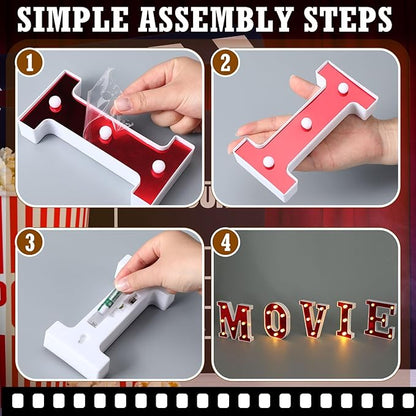 SIMPLE ASSEMBLY STEPS

1

2

3

4

MOVIE