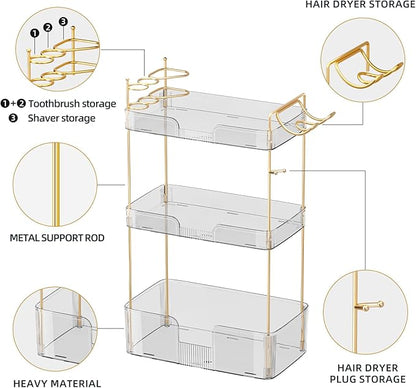 HAIR DRYER STORAGE

❶ ❷ ❸

❶+❷ Toothbrush storage
❸ Shaver storage

METAL SUPPORT ROD

HEAVY MATERIAL

HAIR DRYER PLUG STORAGE