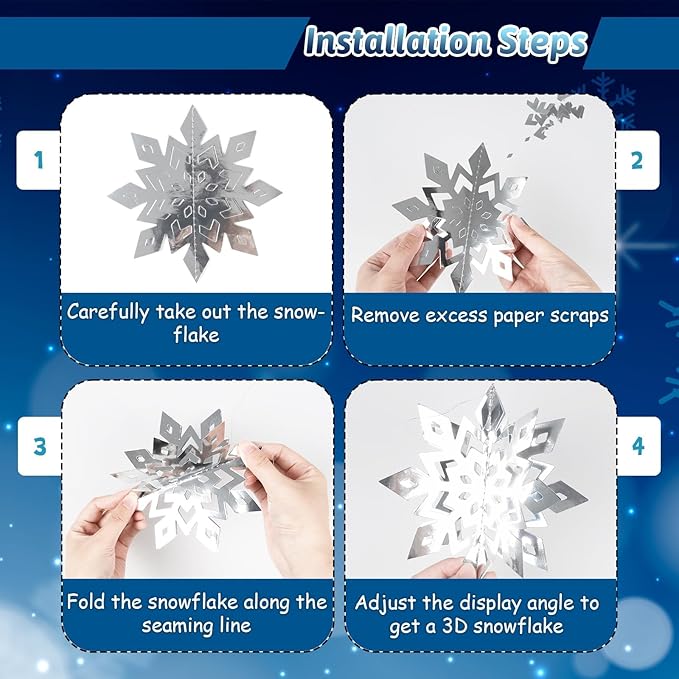 Installation Steps

1

Carefully take out the snowflake

2

Remove excess paper scraps

3

Fold the snowflake along the seaming line

4

Adjust the display angle to get a 3D snowflake