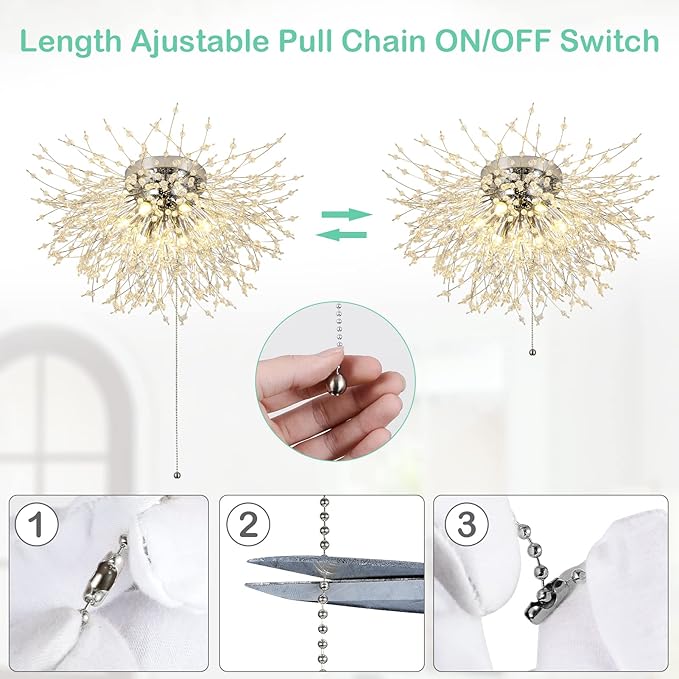 Length Ajustable Pull Chain ON/OFF Switch

1

2

3