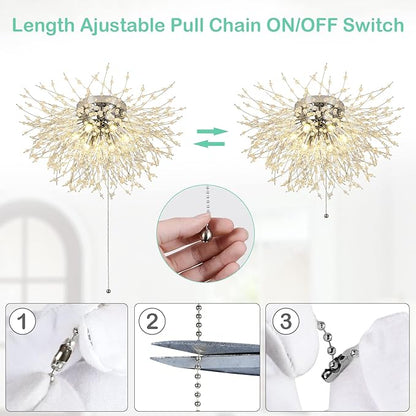 Length Ajustable Pull Chain ON/OFF Switch

1

2

3