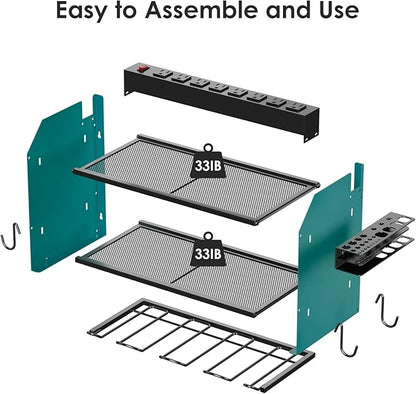 Easy to Assemble and Use

33IB

33IB