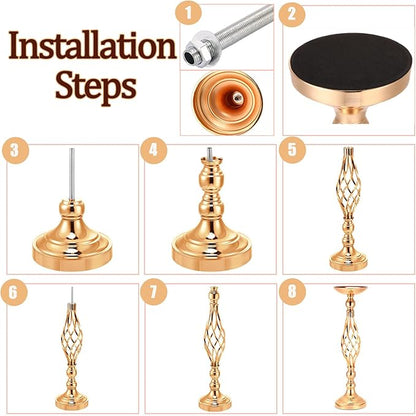 Installation Steps

1

2

3

4

5

6

7

8