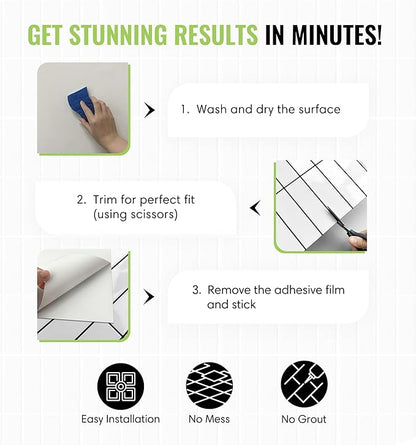 GET STUNNING RESULTS IN MINUTES!

1. Wash and dry the surface

2. Trim for perfect fit (using scissors)

3. Remove the adhesive film and stick

Easy Installation

No Mess

No Grout