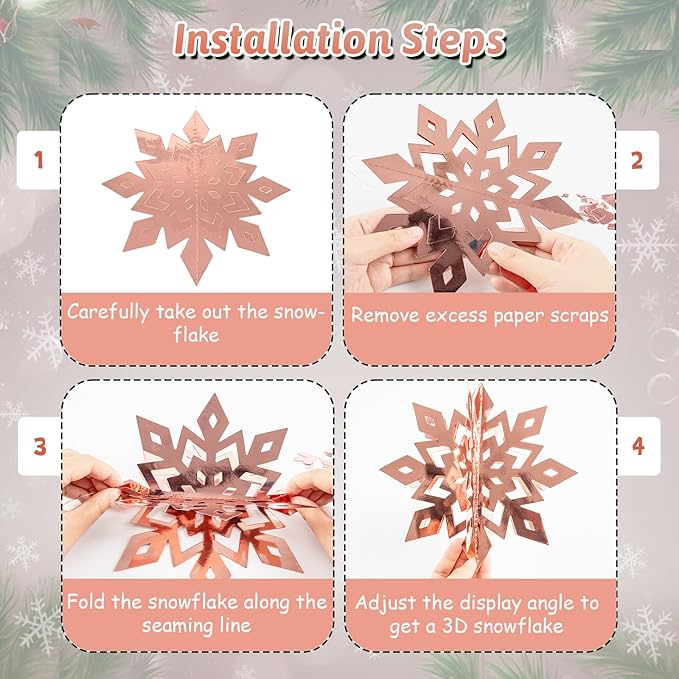 Installation Steps

1

Carefully take out the snowflake

2

Remove excess paper scraps

3

Fold the snowflake along the seaming line

4

Adjust the display angle to get a 3D snowflake