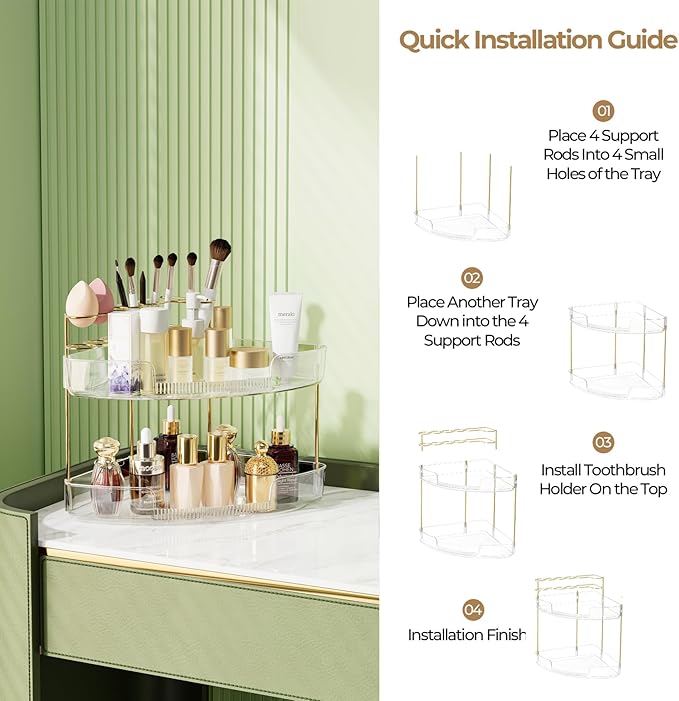 Quick Installation Guide

01
Place 4 Support Rods Into 4 Small Holes of the Tray

02
Place Another Tray Down into the 4 Support Rods

03
Install Toothbrush Holder On the Top

04
Installation Finish