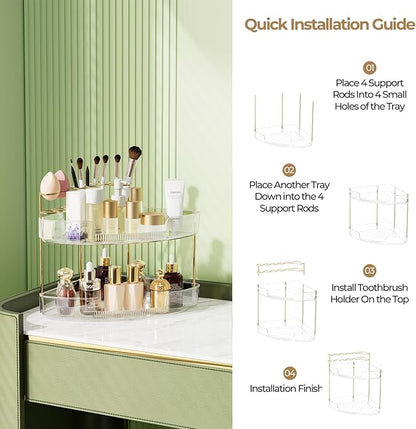 Quick Installation Guide

01
Place 4 Support Rods Into 4 Small Holes of the Tray

02
Place Another Tray Down into the 4 Support Rods

03
Install Toothbrush Holder On the Top

04
Installation Finish