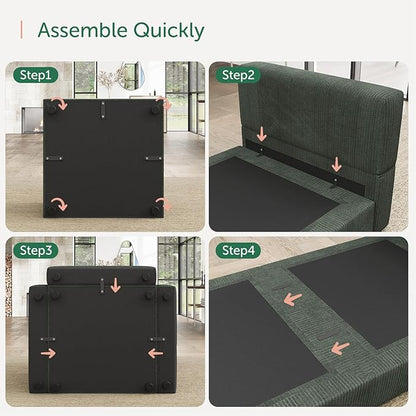 Assemble Quickly

Step1

Step2

Step3

Step4