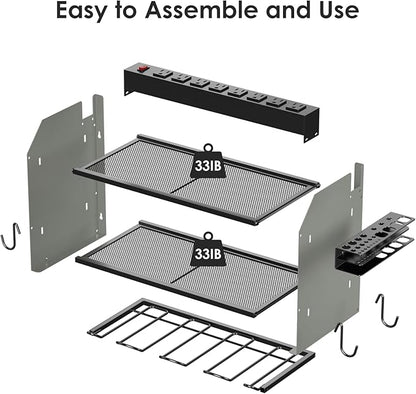 Easy to Assemble and Use

33IB

33IB