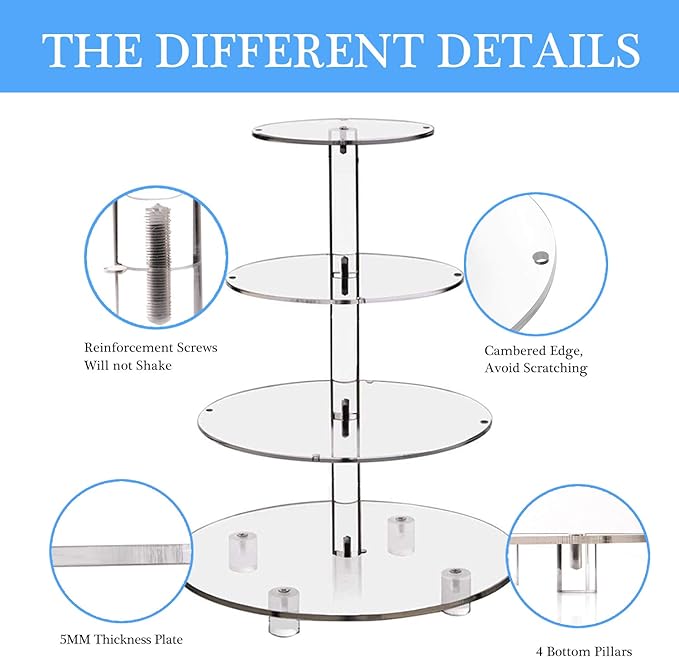 THE DIFFERENT DETAILS

Reinforcement Screws Will not Shake

Cambered Edge, Avoid Scratching

5MM Thickness Plate

4 Bottom Pillars