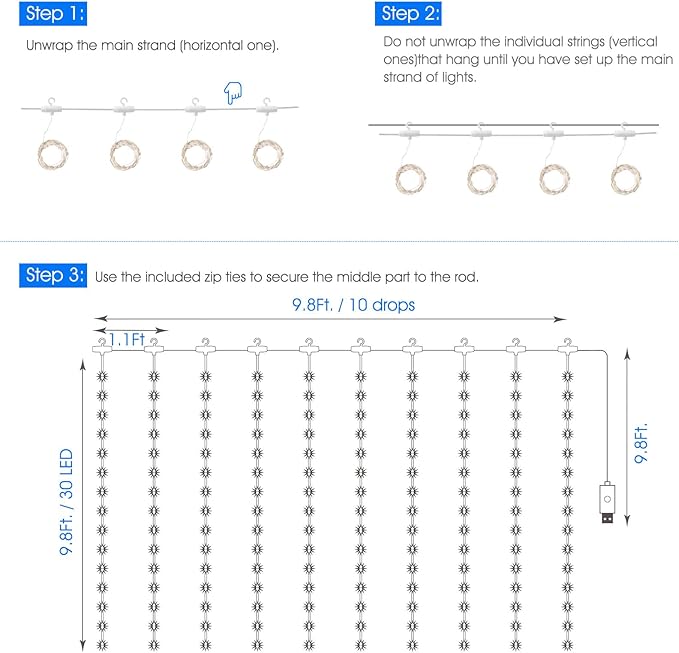 Step 1:

Unwrap the main strand (horizontal one).

Step 2:

Do not unwrap the individual strings (vertical ones)that hang until you have set up the main strand of lights.

Step 3: Use the included zip ties to secure the middle part to the rod.

9.8Ft. / 10 drops

1.1Ft

9.8Ft. / 30 LED

9.8Ft.