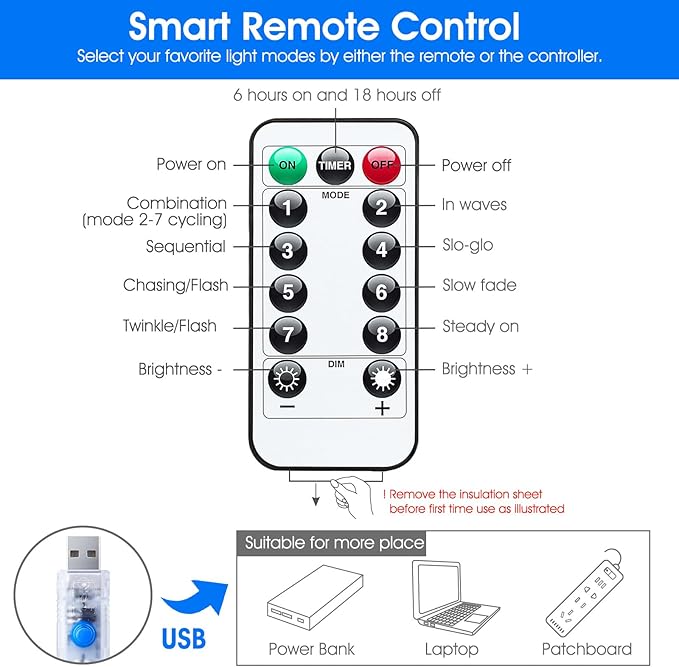 Smart Remote Control
Select your favorite light modes by either the remote or the controller.

6 hours on and 18 hours off

Power on
ON
TIMER
OFF
Power off

MODE
Combination (mode 2-7 cycling)
1
2
In waves

Sequential
3
4
Slo-glo

Chasing/Flash
5
6
Slow fade

Twinkle/Flash
7
8
Steady on

DIM
Brightness -
Brightness +
−
+

! Remove the insulation sheet before first time use as illustrated

USB

Suitable for more place
Power Bank
Laptop
Patchboard