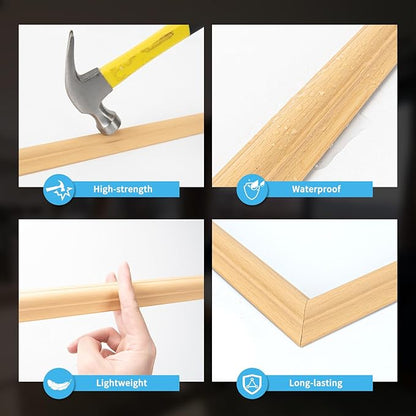 High-strength

Waterproof

Lightweight

Long-lasting