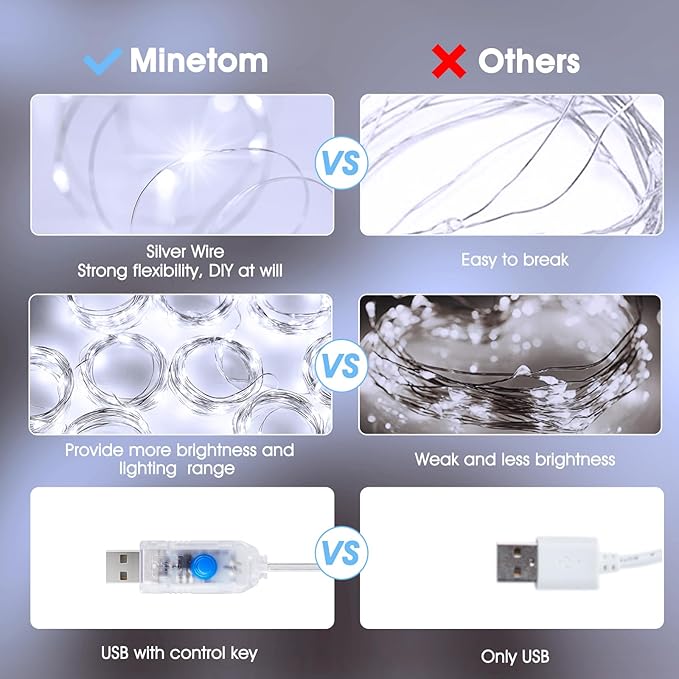 Minetom

Others

VS

Silver Wire
Strong flexibility, DIY at will

Easy to break

VS

Provide more brightness and lighting range

Weak and less brightness

VS

USB with control key

Only USB