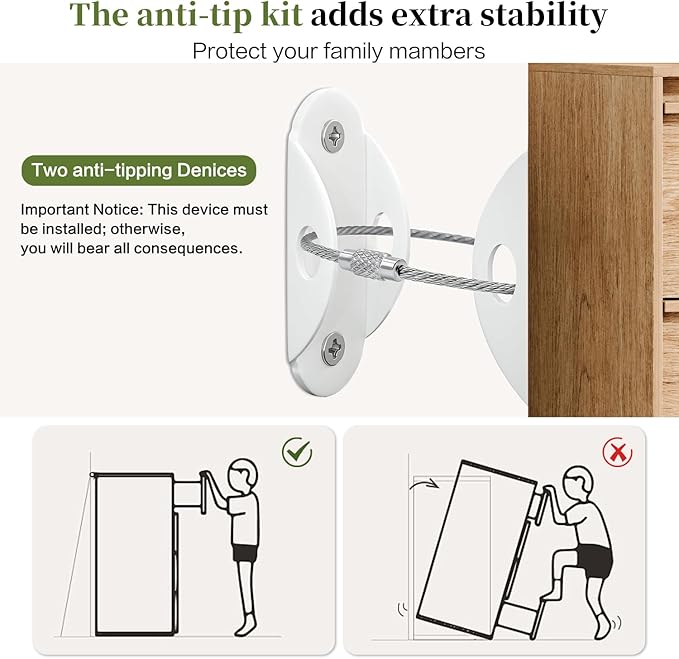 The anti-tip kit adds extra stability

Protect your family mambers

Two anti-tipping Denices

Important Notice: This device must be installed; otherwise, you will bear all consequences.