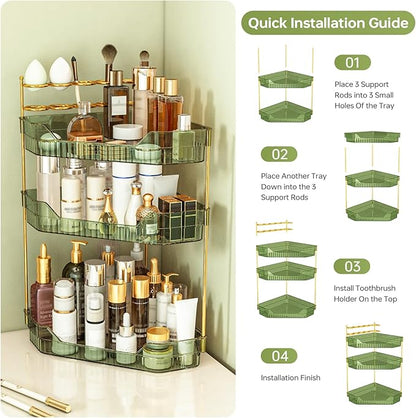 Quick Installation Guide

01

Place 3 Support Rods into 3 Small Holes Of the Tray

02

Place Another Tray Down into the 3 Support Rods

03

Install Toothbrush Holder On the Top

04

Installation Finish