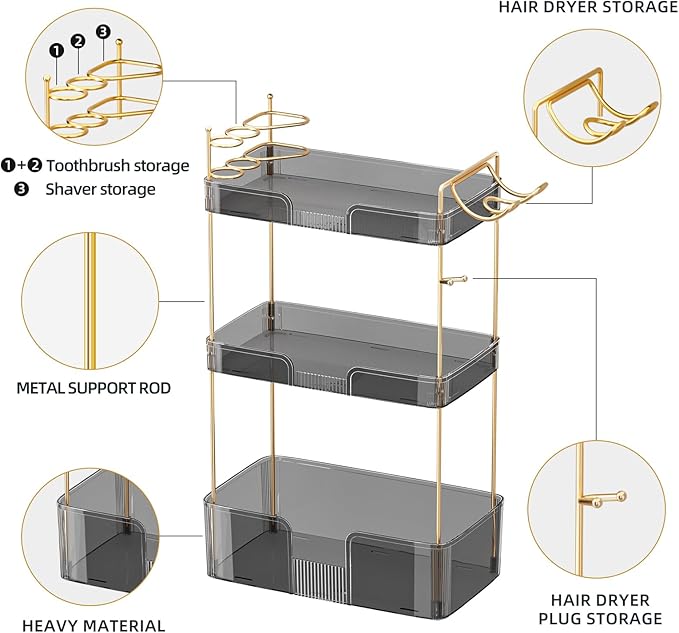 HAIR DRYER STORAGE

❶ ❷ ❸

❶+❷ Toothbrush storage
❸ Shaver storage

METAL SUPPORT ROD

HEAVY MATERIAL

HAIR DRYER PLUG STORAGE