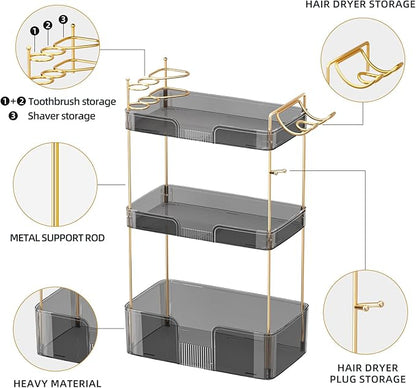 HAIR DRYER STORAGE

❶ ❷ ❸

❶+❷ Toothbrush storage
❸ Shaver storage

METAL SUPPORT ROD

HEAVY MATERIAL

HAIR DRYER PLUG STORAGE