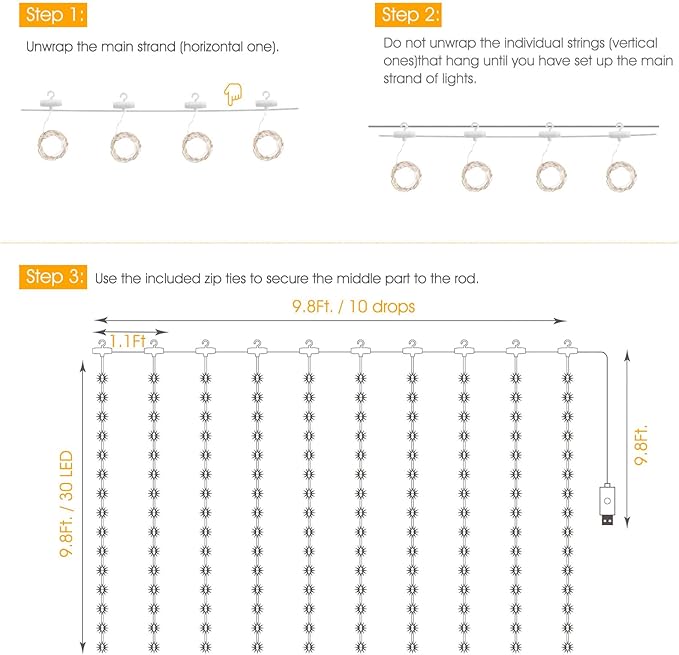 Step 1:

Unwrap the main strand (horizontal one).

Step 2:

Do not unwrap the individual strings (vertical ones)that hang until you have set up the main strand of lights.

Step 3:

Use the included zip ties to secure the middle part to the rod.

9.8Ft. / 10 drops

1.1Ft

9.8Ft. / 30 LED

9.8Ft.