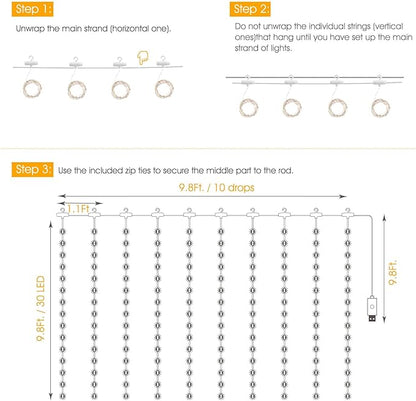 Step 1:

Unwrap the main strand (horizontal one).

Step 2:

Do not unwrap the individual strings (vertical ones)that hang until you have set up the main strand of lights.

Step 3:

Use the included zip ties to secure the middle part to the rod.

9.8Ft. / 10 drops

1.1Ft

9.8Ft. / 30 LED

9.8Ft.