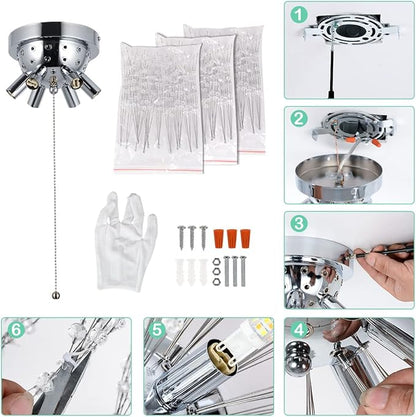 1

2

3

6

5

4