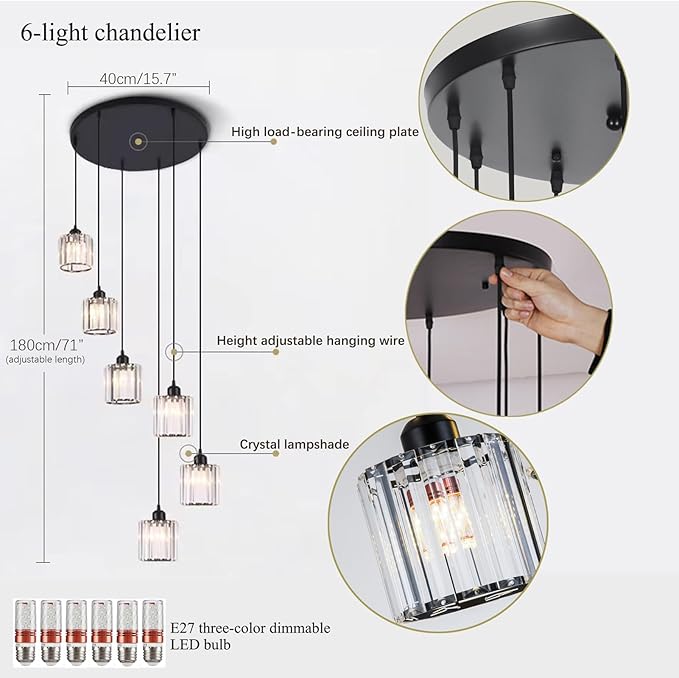 6-light chandelier

40cm/15.7"

High load-bearing ceiling plate

180cm/71"
(adjustable length)

Height adjustable hanging wire

Crystal lampshade

E27 three-color dimmable LED bulb