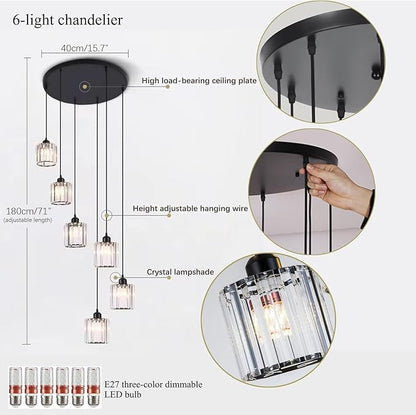 6-light chandelier

40cm/15.7"

High load-bearing ceiling plate

180cm/71"
(adjustable length)

Height adjustable hanging wire

Crystal lampshade

E27 three-color dimmable LED bulb