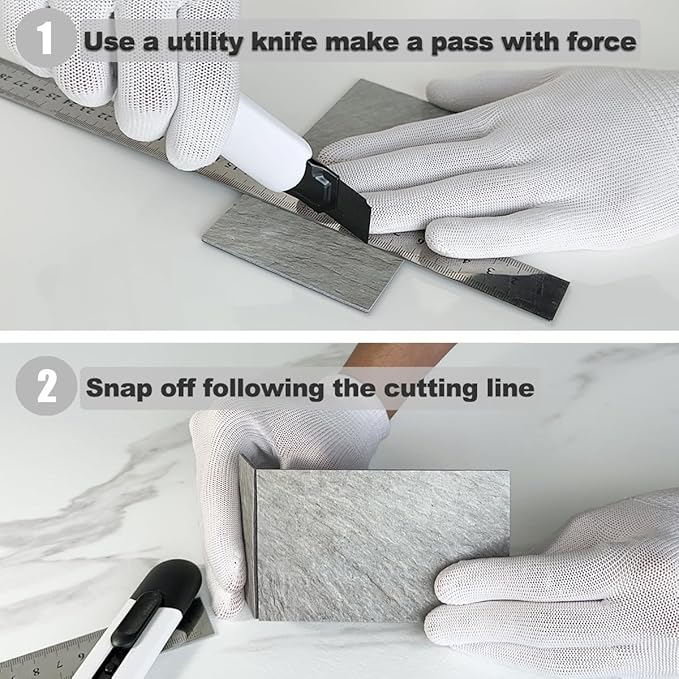 1 Use a utility knife make a pass with force

2 Snap off following the cutting line