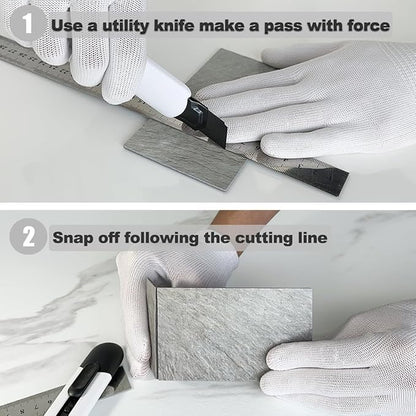 1 Use a utility knife make a pass with force

2 Snap off following the cutting line