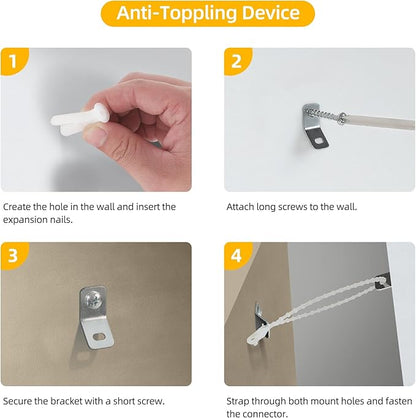 Anti-Toppling Device

1

Create the hole in the wall and insert the expansion nails.

2

Attach long screws to the wall.

3

Secure the bracket with a short screw.

4

Strap through both mount holes and fasten the connector.