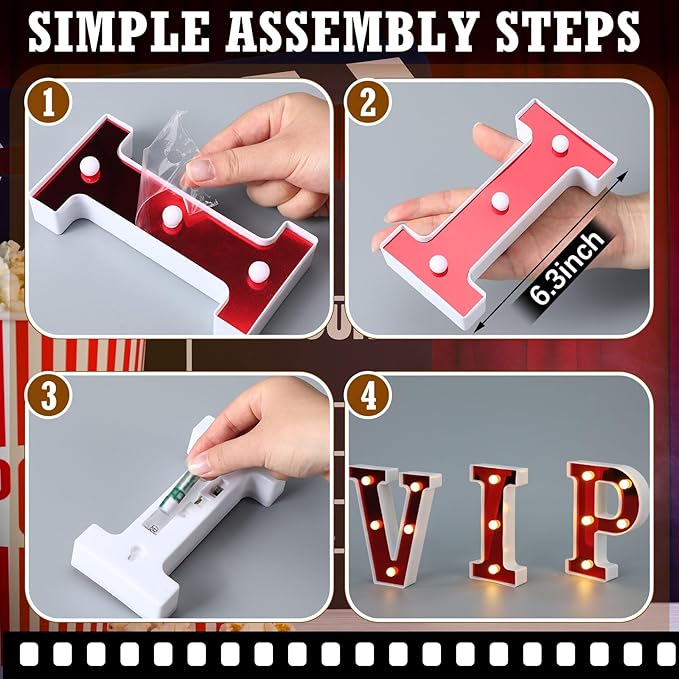 SIMPLE ASSEMBLY STEPS

1

2

6.3inch

3

4

VIP