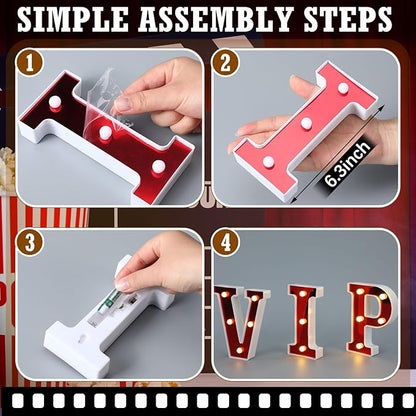 SIMPLE ASSEMBLY STEPS

1

2

6.3inch

3

4

VIP