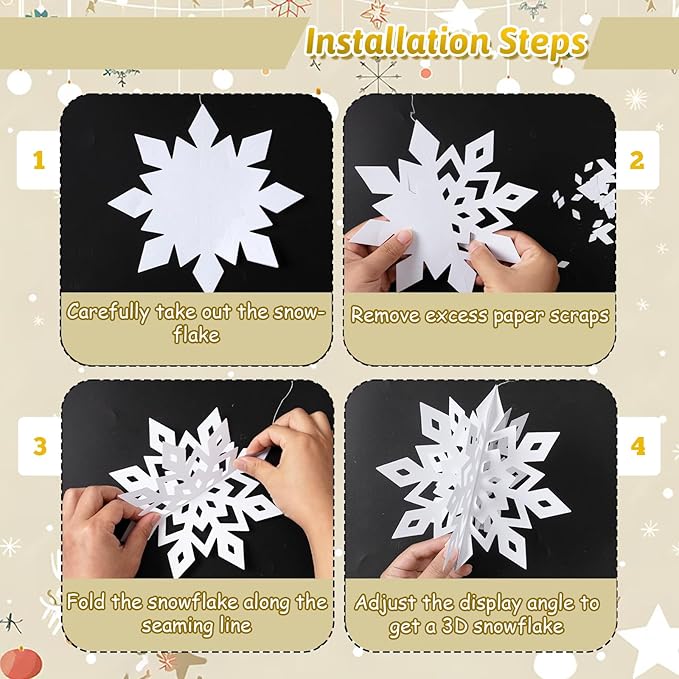 Installation Steps

1

Carefully take out the snowflake

2

Remove excess paper scraps

3

Fold the snowflake along the seaming line

4

Adjust the display angle to get a 3D snowflake